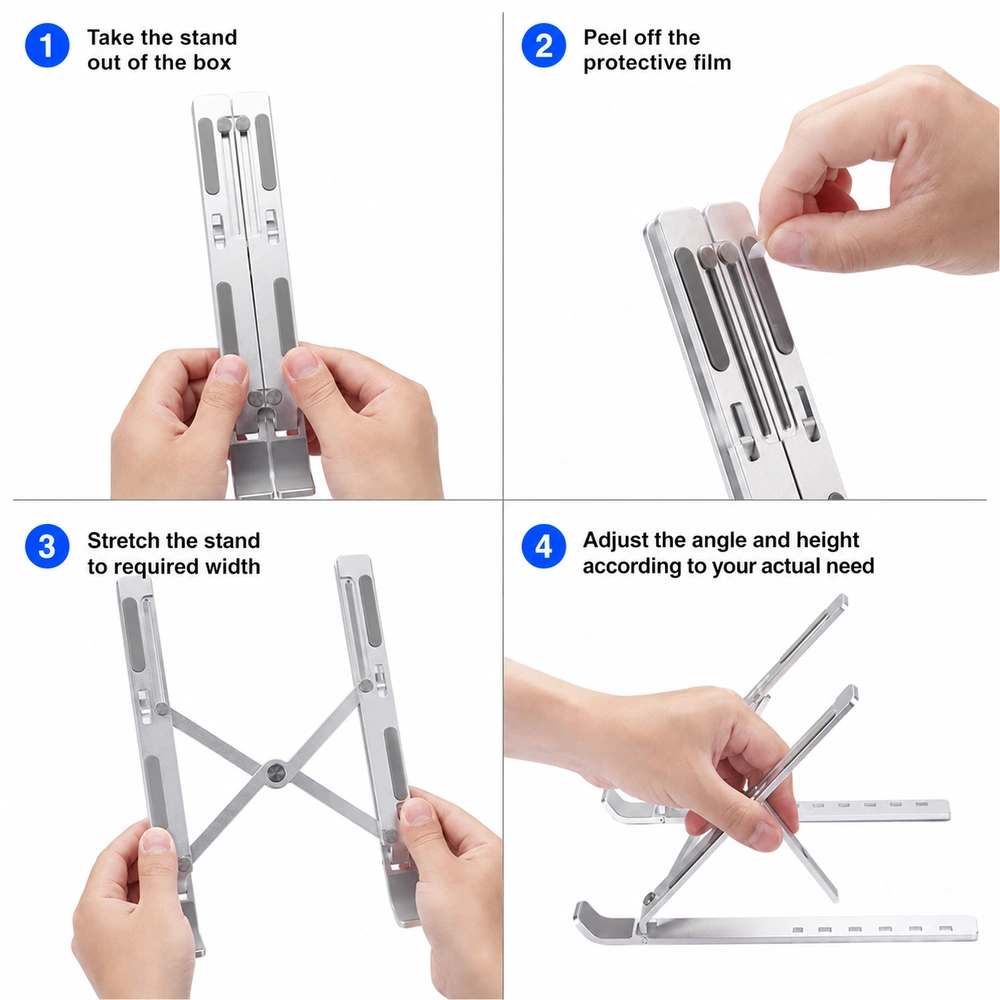 1 Take the stand out of the box

2 Peel off the protective film

3 Stretch the stand to required width

4 Adjust the angle and height according to your actual need